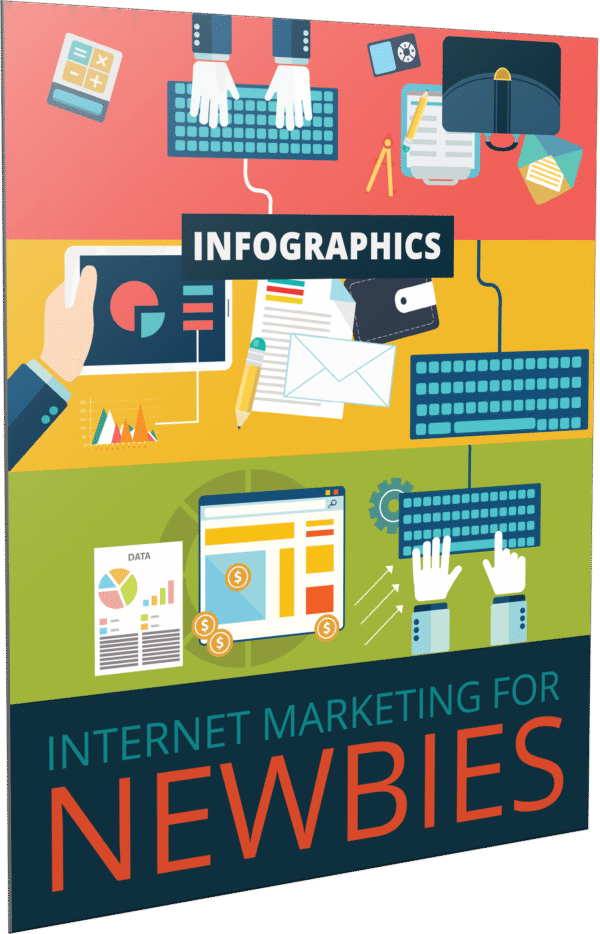 INFOGRAPHICS

DATA

INTERNET MARKETING FOR
NEWBIES