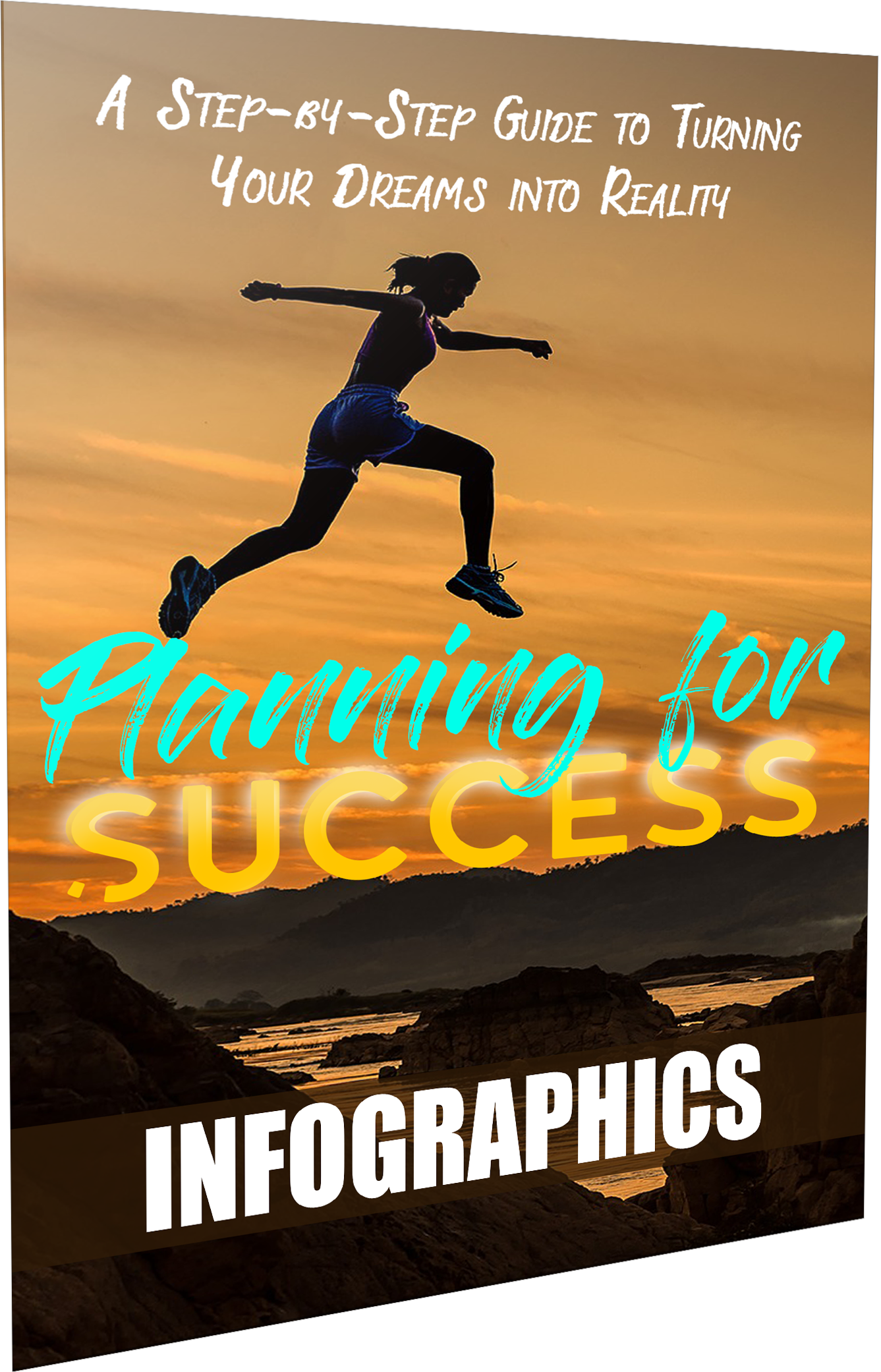 A Step-by-Step Guide to Turning Your Dreams into Reality

Planning for SUCCESS

INFOGRAPHICS