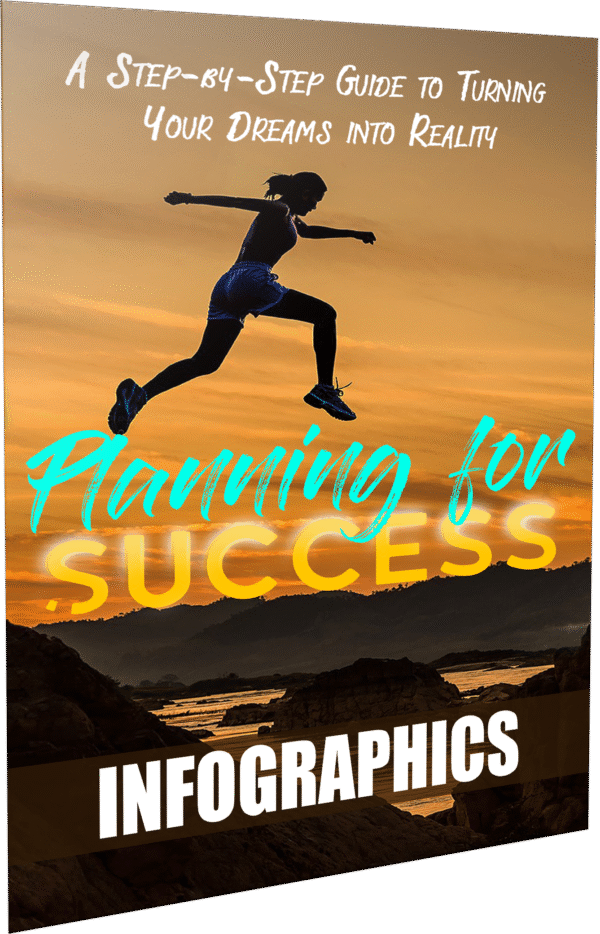 A Step-by-Step Guide to Turning Your Dreams into Reality

Planning for SUCCESS

INFOGRAPHICS